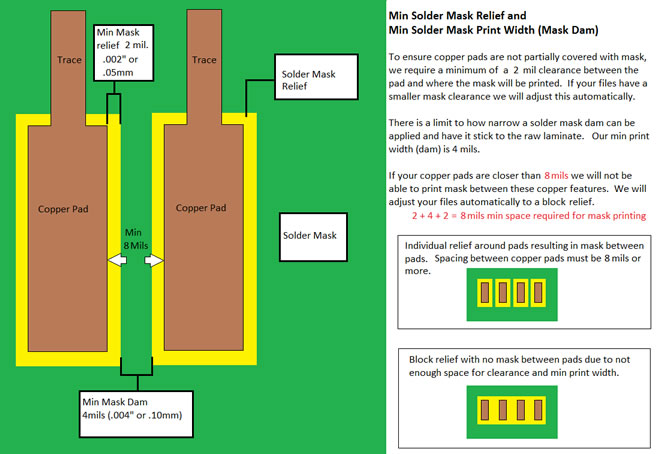 Trace

Min Mask relief 2 mil. .002" or .05mm

Trace

Solder Mask Relief

Copper Pad

Min 8 Mils

Copper Pad

Solder Mask

Min Mask Dam 4mils (.004" or .10mm)

Min Solder Mask Relief and
Min Solder Mask Print Width (Mask Dam)

To ensure copper pads are not partially covered with mask, we require a minimum of a 2 mil clearance between the pad and where the mask will be printed. If your files have a smaller mask clearance we will adjust this automatically.

There is a limit to how narrow a solder mask dam can be applied and have it stick to the raw laminate. Our min print width (dam) is 4 mils.

If your copper pads are closer than 8 mils we will not be able to print mask between these copper features. We will adjust your files automatically to a block relief.

2 + 4 + 2 = 8 mils min space required for mask printing

Individual relief around pads resulting in mask between pads. Spacing between copper pads must be 8 mils or more.

Block relief with no mask between pads due to not enough space for clearance and min print width.